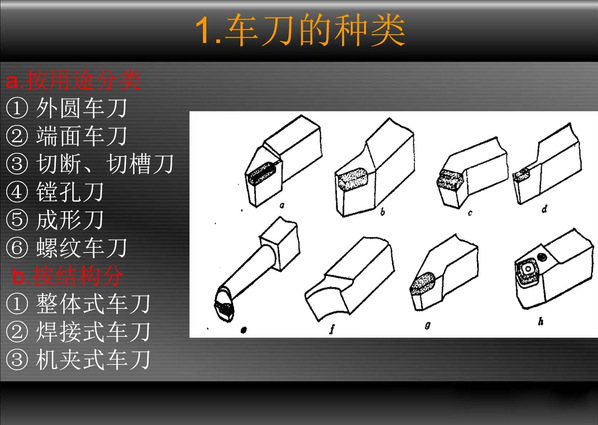 1.车刀的种类

a.按用途分类
① 外圆车刀
② 端面车刀
③ 切断、切槽刀
④ 镗孔刀
⑤ 成形刀
⑥ 螺纹车刀
b.按结构分
① 整体式车刀
② 焊接式车刀
③ 机夹式车刀

a b c d
e f g h